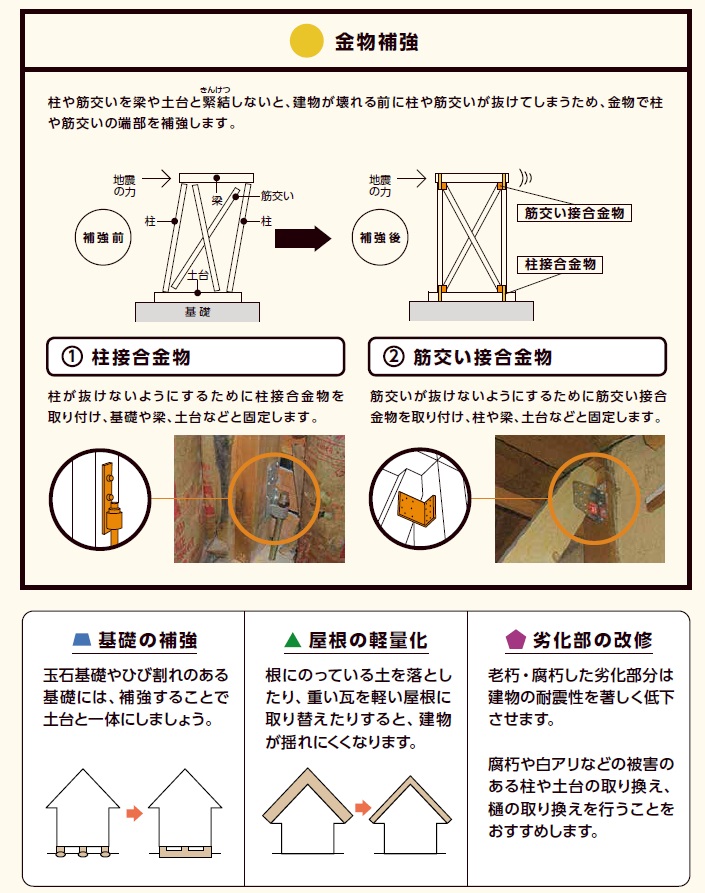 金物補強

柱や筋交いを梁や土台と緊結（きんけつ）しないと、建物が壊れる前に柱や筋交いが抜けてしまうため、金物で柱や筋交いの端部を補強します。

地震の力
梁
筋交い
柱
柱
補強前
土台
基礎

地震の力
補強後
筋交い接合金物
柱接合金物

① 柱接合金物

柱が抜けないようにするために柱接合金物を取り付け、基礎や梁、土台などと固定します。

② 筋交い接合金物

筋交いが抜けないようにするために筋交い接合金物を取り付け、柱や梁、土台などと固定します。

基礎の補強

玉石基礎やひび割れのある基礎には、補強することで土台と一体にしましょう。

屋根の軽量化

根にのっている土を落としたり、重い瓦を軽い屋根に取り替えたりすると、建物が揺れにくくなります。

劣化部の改修

老朽・腐朽した劣化部分は建物の耐震性を著しく低下させます。

腐朽や白アリなどの被害のある柱や土台の取り換え、樋の取り換えを行うことをおすすめします。